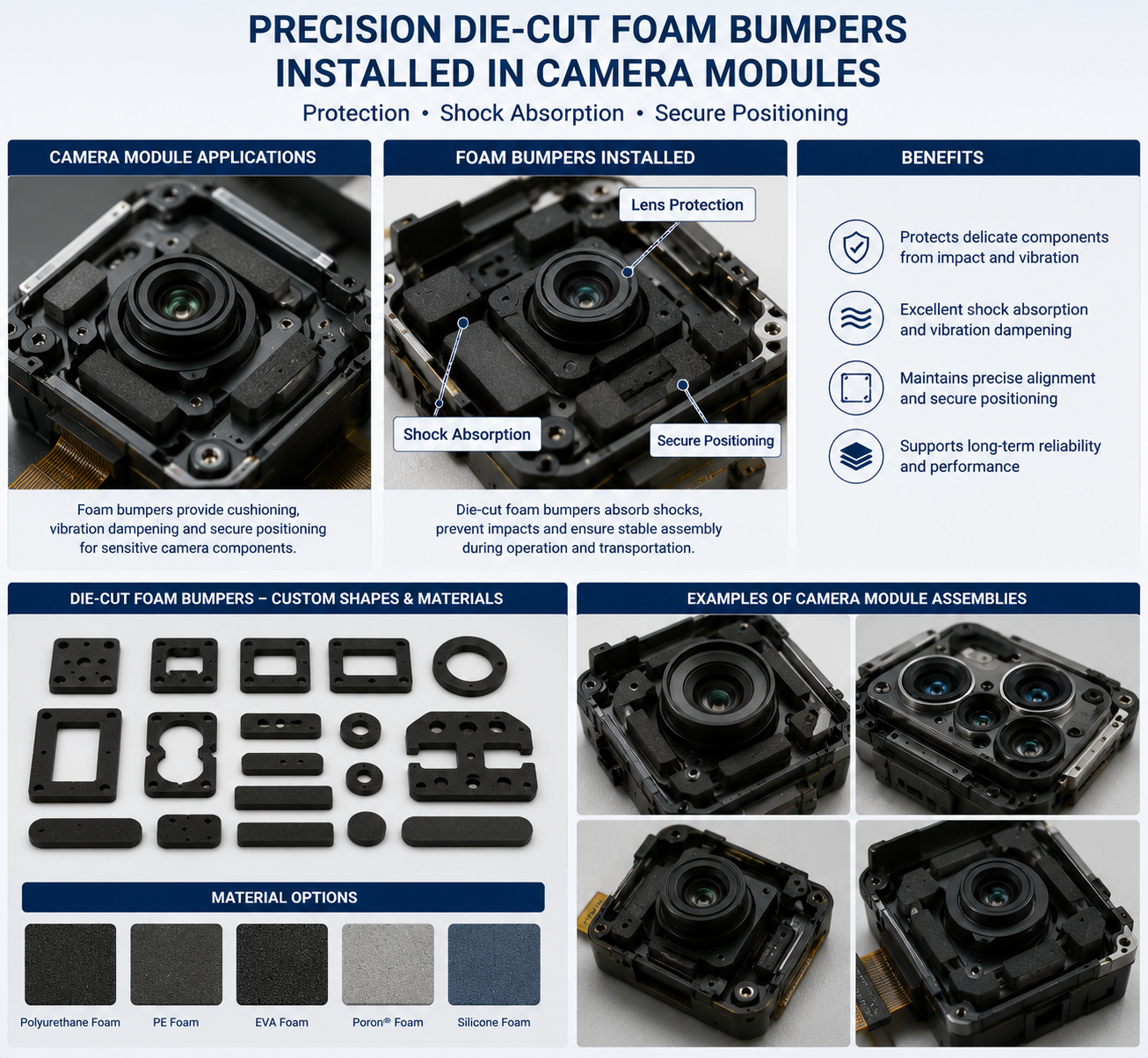 PRECISION DIE-CUT FOAM BUMPERS INSTALLED IN CAMERA MODULES

Protection • Shock Absorption • Secure Positioning

CAMERA MODULE APPLICATIONS

Foam bumpers provide cushioning, vibration dampening and secure positioning for sensitive camera components.

FOAM BUMPERS INSTALLED

Lens Protection

Shock Absorption

Secure Positioning

Die-cut foam bumpers absorb shocks, prevent impacts and ensure stable assembly during operation and transportation.

BENEFITS

Protects delicate components from impact and vibration

Excellent shock absorption and vibration dampening

Maintains precise alignment and secure positioning

Supports long-term reliability and performance

DIE-CUT FOAM BUMPERS – CUSTOM SHAPES & MATERIALS

MATERIAL OPTIONS

Polyurethane Foam

PE Foam

EVA Foam

Poron® Foam

Silicone Foam

EXAMPLES OF CAMERA MODULE ASSEMBLIES