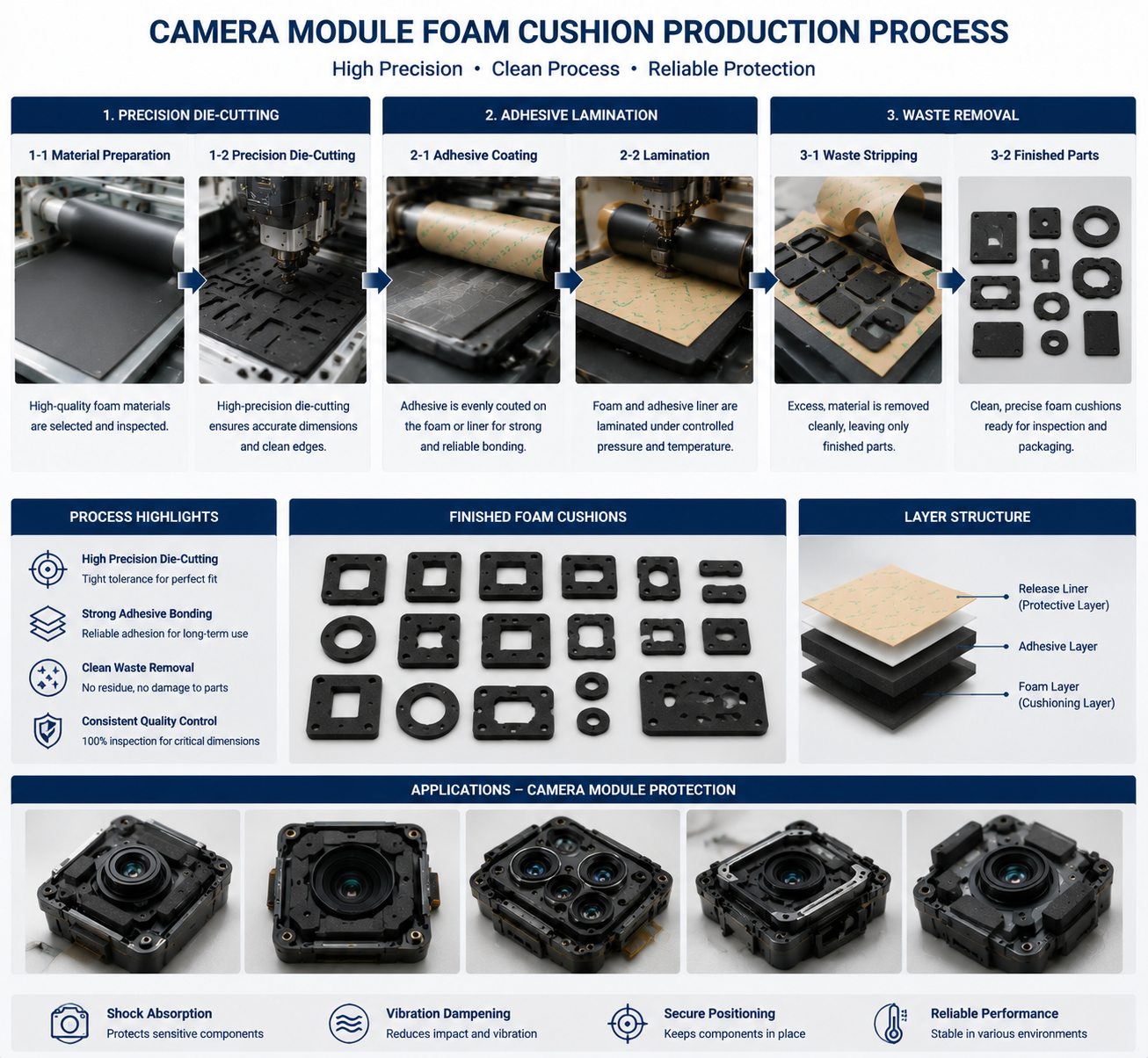 CAMERA MODULE FOAM CUSHION PRODUCTION PROCESS

High Precision • Clean Process • Reliable Protection

1. PRECISION DIE-CUTTING

1-1 Material Preparation

High-quality foam materials are selected and inspected.

1-2 Precision Die-Cutting

High-precision die-cutting ensures accurate dimensions and clean edges.

2. ADHESIVE LAMINATION

2-1 Adhesive Coating

Adhesive is evenly couted on the foam or liner for strong and reliable bonding.

2-2 Lamination

Foam and adhesive liner are laminated under controlled pressure and temperature.

3. WASTE REMOVAL

3-1 Waste Stripping

Excess, material is removed cleanly, leaving only finished parts.

3-2 Finished Parts

Clean, precise foam cushions ready for inspection and packaging.

PROCESS HIGHLIGHTS

High Precision Die-Cutting
Tight tolerance for perfect fit

Strong Adhesive Bonding
Reliable adhesion for long-term use

Clean Waste Removal
No residue, no damage to parts

Consistent Quality Control
100% inspection for critical dimensions

FINISHED FOAM CUSHIONS

LAYER STRUCTURE

Release Liner (Protective Layer)

Adhesive Layer

Foam Layer (Cushioning Layer)

APPLICATIONS – CAMERA MODULE PROTECTION

Shock Absorption
Protects sensitive components

Vibration Dampening
Reduces impact and vibration

Secure Positioning
Keeps components in place

Reliable Performance
Stable in various environments