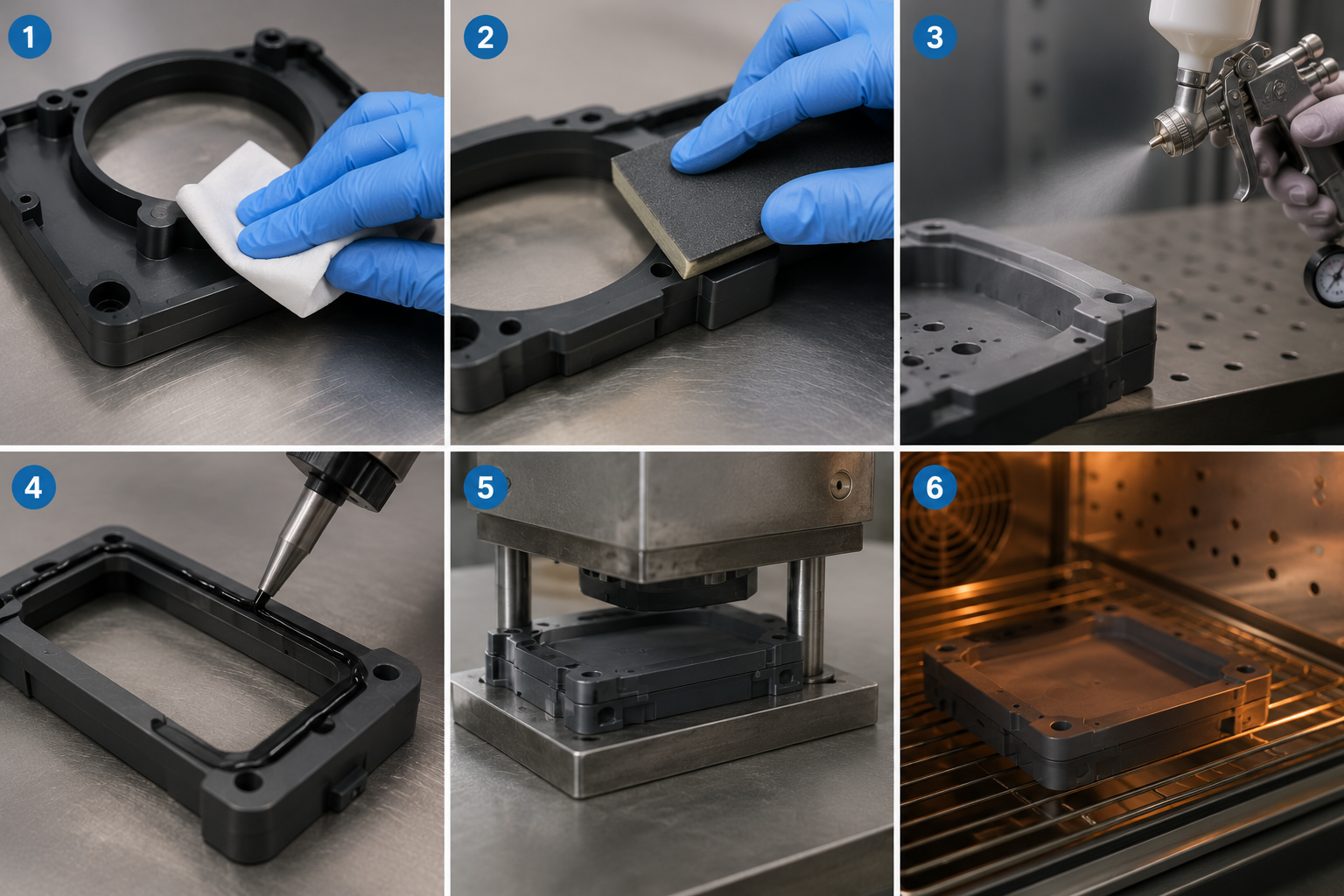 1

2

3

4

5

6