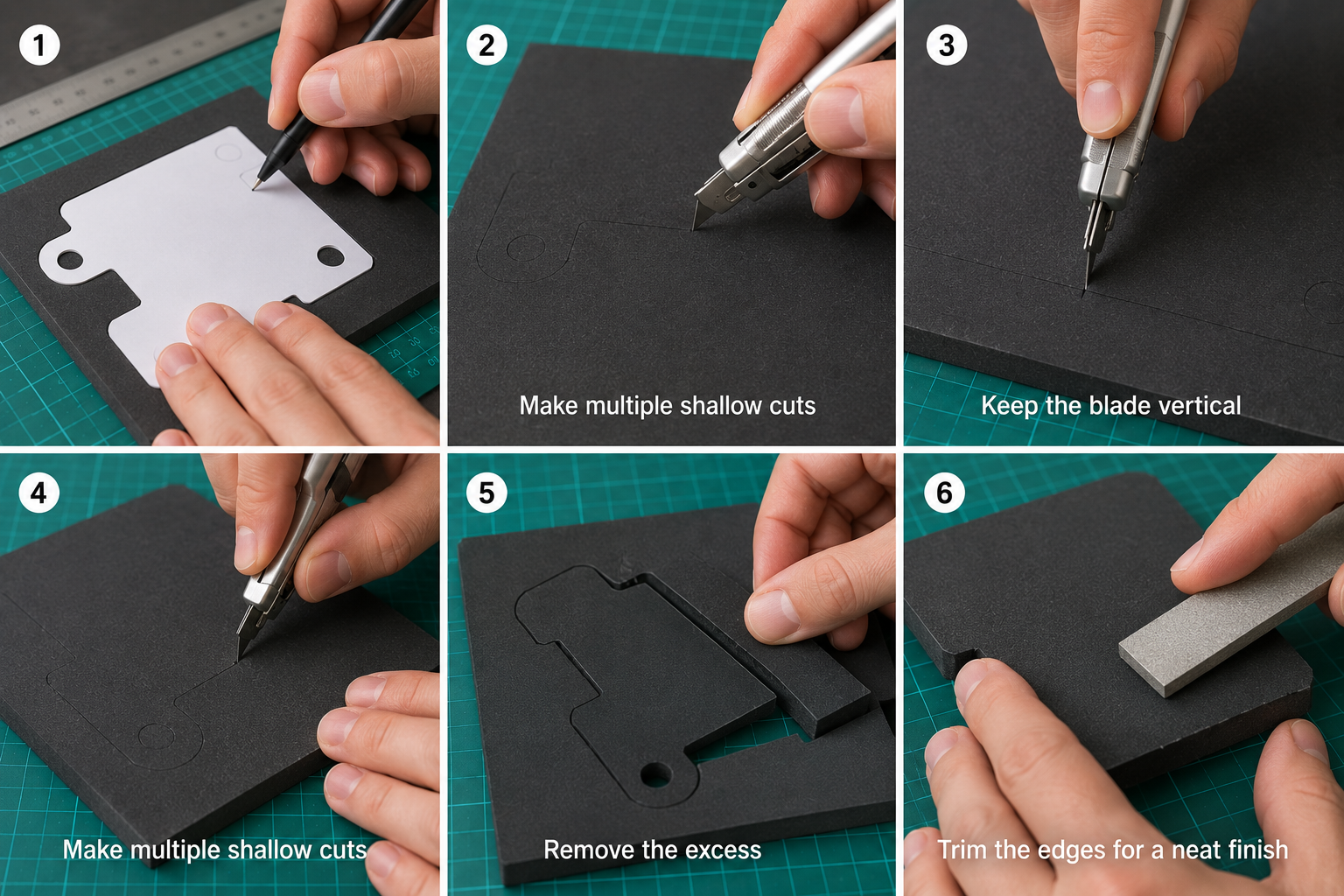 1

2

Make multiple shallow cuts

3

Keep the blade vertical

4

Make multiple shallow cuts

5

Remove the excess

6

Trim the edges for a neat finish