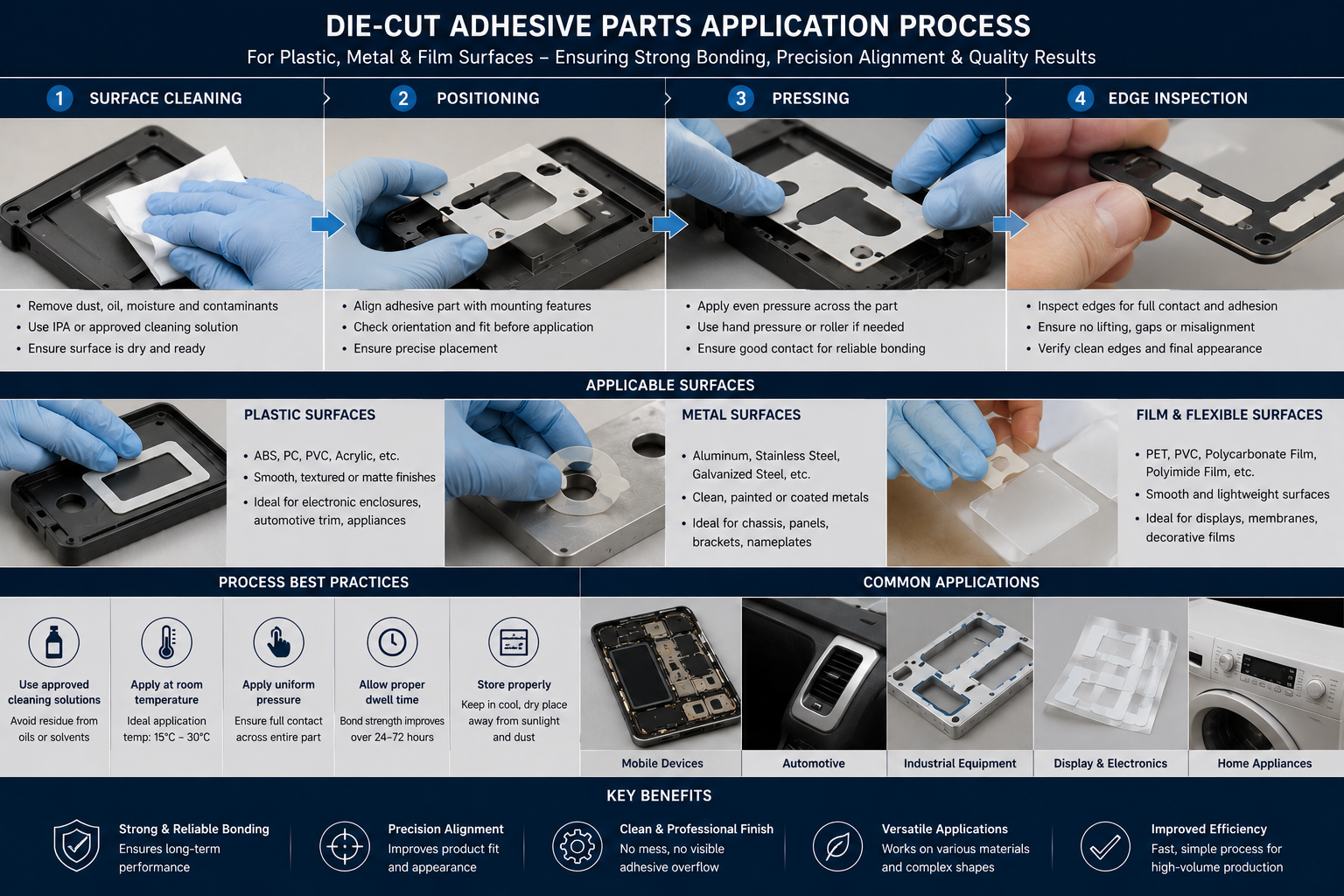 DIE-CUT ADHESIVE PARTS APPLICATION PROCESS
For Plastic, Metal & Film Surfaces – Ensuring Strong Bonding, Precision Alignment & Quality Results

1 SURFACE CLEANING
• Remove dust, oil, moisture and contaminants
• Use IPA or approved cleaning solution
• Ensure surface is dry and ready

2 POSITIONING
• Align adhesive part with mounting features
• Check orientation and fit before application
• Ensure precise placement

3 PRESSING
• Apply even pressure across the part
• Use hand pressure or roller if needed
• Ensure good contact for reliable bonding

4 EDGE INSPECTION
• Inspect edges for full contact and adhesion
• Ensure no lifting, gaps or misalignment
• Verify clean edges and final appearance

APPLICABLE SURFACES

PLASTIC SURFACES
• ABS, PC, PVC, Acrylic, etc.
• Smooth, textured or matte finishes
• Ideal for electronic enclosures, automotive trim, appliances

METAL SURFACES
• Aluminum, Stainless Steel, Galvanized Steel, etc.
• Clean, painted or coated metals
• Ideal for chassis, panels, brackets, nameplates

FILM & FLEXIBLE SURFACES
• PET, PVC, Polycarbonate Film, Polyimide Film, etc.
• Smooth and lightweight surfaces
• Ideal for displays, membranes, decorative films

PROCESS BEST PRACTICES

Use approved cleaning solutions
Avoid residue from oils or solvents

Apply at room temperature
Ideal application temp: 15°C – 30°C

Apply uniform pressure
Ensure full contact across entire part

Allow proper dwell time
Bond strength improves over 24–72 hours

Store properly
Keep in cool, dry place away from sunlight and dust

COMMON APPLICATIONS
Mobile Devices
Automotive
Industrial Equipment
Display & Electronics
Home Appliances

KEY BENEFITS

Strong & Reliable Bonding
Ensures long-term performance

Precision Alignment
Improves product fit and appearance

Clean & Professional Finish
No mess, no visible adhesive overflow

Versatile Applications
Works on various materials and complex shapes

Improved Efficiency
Fast, simple process for high-volume production