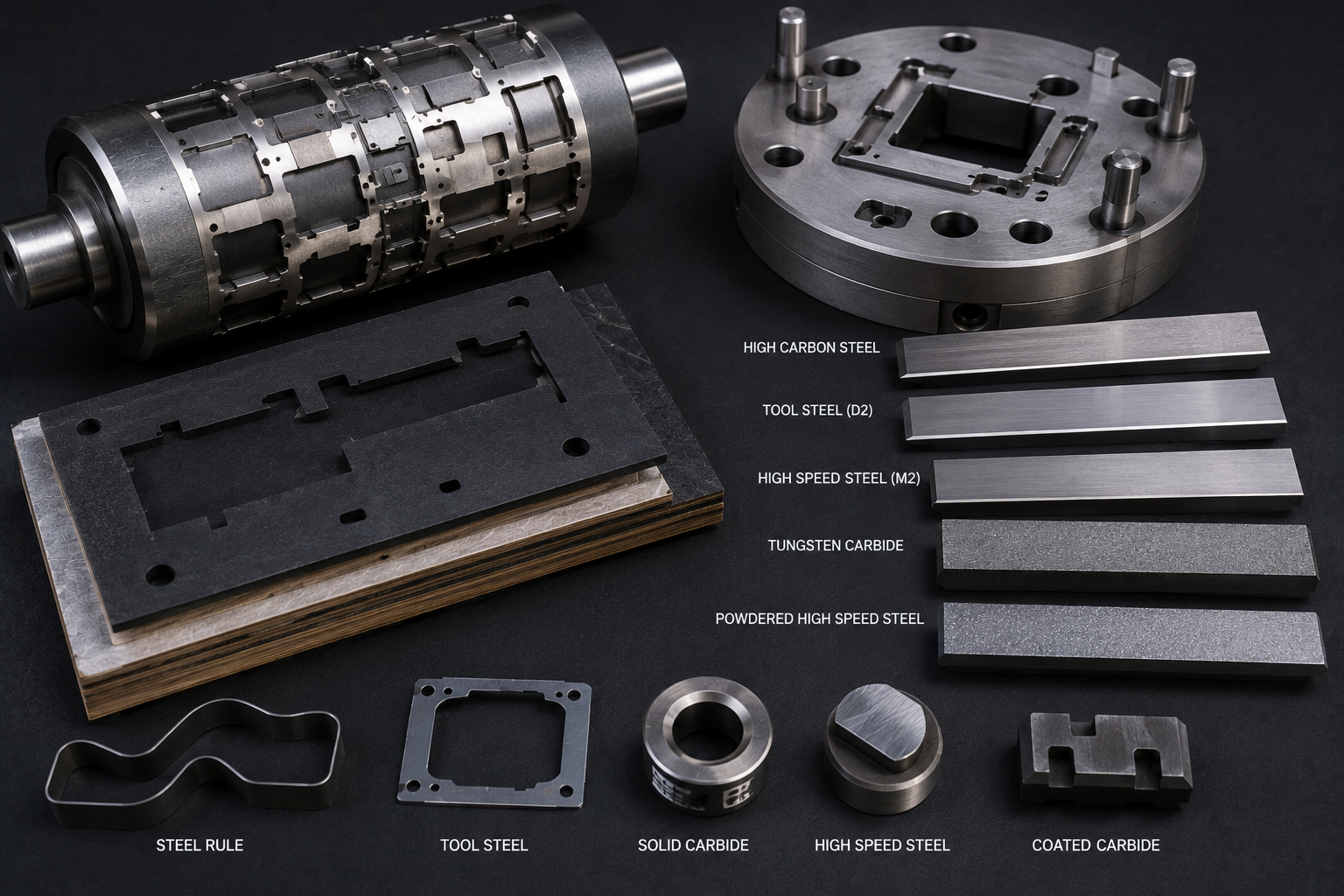 HIGH CARBON STEEL

TOOL STEEL (D2)

HIGH SPEED STEEL (M2)

TUNGSTEN CARBIDE

POWDERED HIGH SPEED STEEL

STEEL RULE

TOOL STEEL

SOLID CARBIDE

HIGH SPEED STEEL

COATED CARBIDE